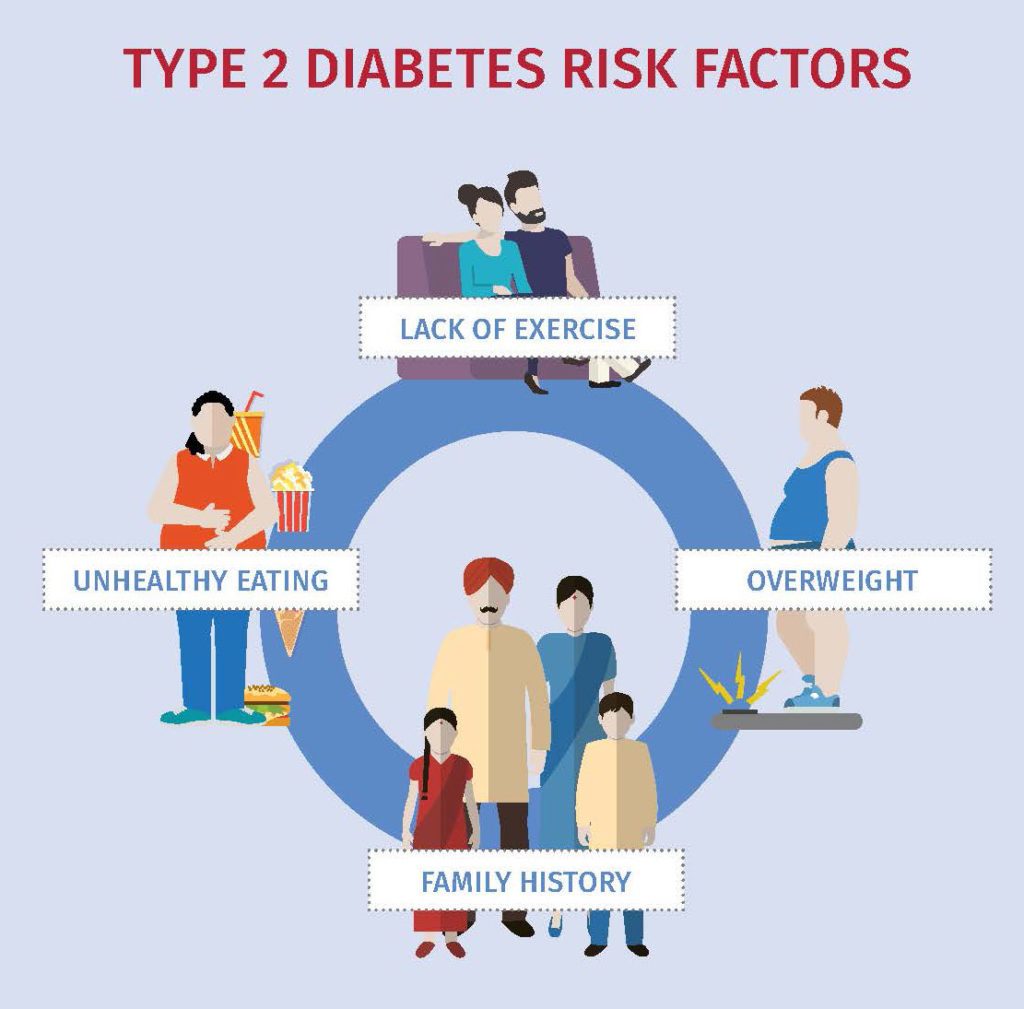 TYPE 2 DIABETES RISK FACTORS

LACK OF EXERCISE

UNHEALTHY EATING

OVERWEIGHT

FAMILY HISTORY